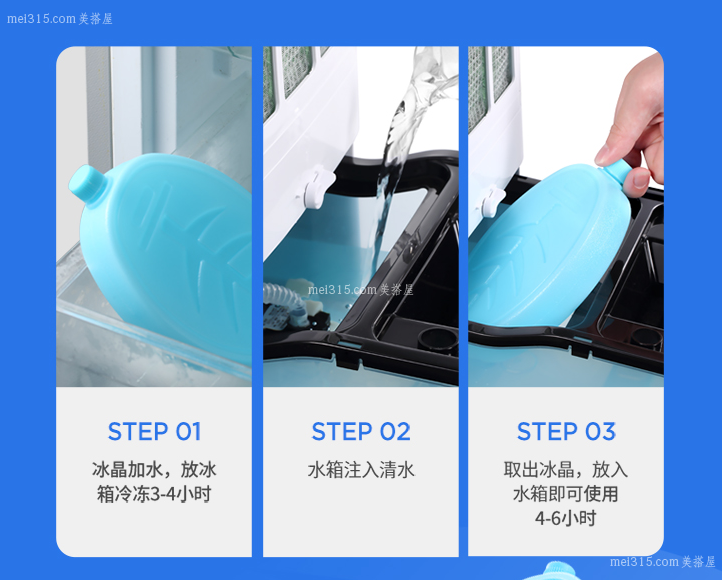 mei315.com 美搭屋

mei315.com 美搭屋

STEP 01
冰晶加水，放冰箱冷冻3-4小时

STEP 02
水箱注入清水

STEP 03
取出冰晶，放入水箱即可使用4-6小时

mei315.com 美搭屋